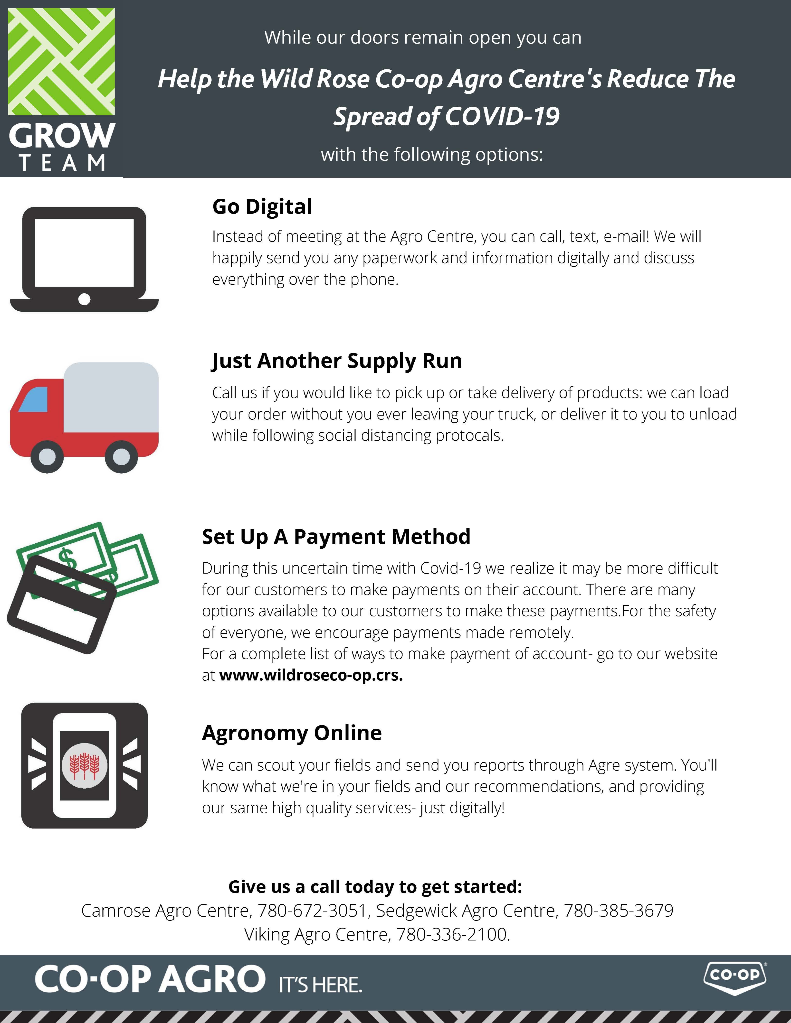 GROW TEAM

While our doors remain open you can

Help the Wild Rose Co-op Agro Centre's Reduce The Spread of COVID-19

with the following options:

Go Digital

Instead of meeting at the Agro Centre, you can call, text, e-mail! We will happily send you any paperwork and information digitally and discuss everything over the phone.

Just Another Supply Run

Call us if you would like to pick up or take delivery of products: we can load your order without you ever leaving your truck, or deliver it to you to unload while following social distancing protocals.

Set Up A Payment Method

During this uncertain time with Covid-19 we realize it may be more difficult for our customers to make payments on their account. There are many options available to our customers to make these payments.For the safety of everyone, we encourage payments made remotely.
For a complete list of ways to make payment of account- go to our website at www.wildroseco-op.crs.

Agronomy Online

We can scout your fields and send you reports through Agre system. You'll know what we're in your fields and our recommendations, and providing our same high quality services- just digitally!

Give us a call today to get started:
Camrose Agro Centre, 780-672-3051, Sedgewick Agro Centre, 780-385-3679
Viking Agro Centre, 780-336-2100.

CO-OP AGRO IT'S HERE.

CO-OP